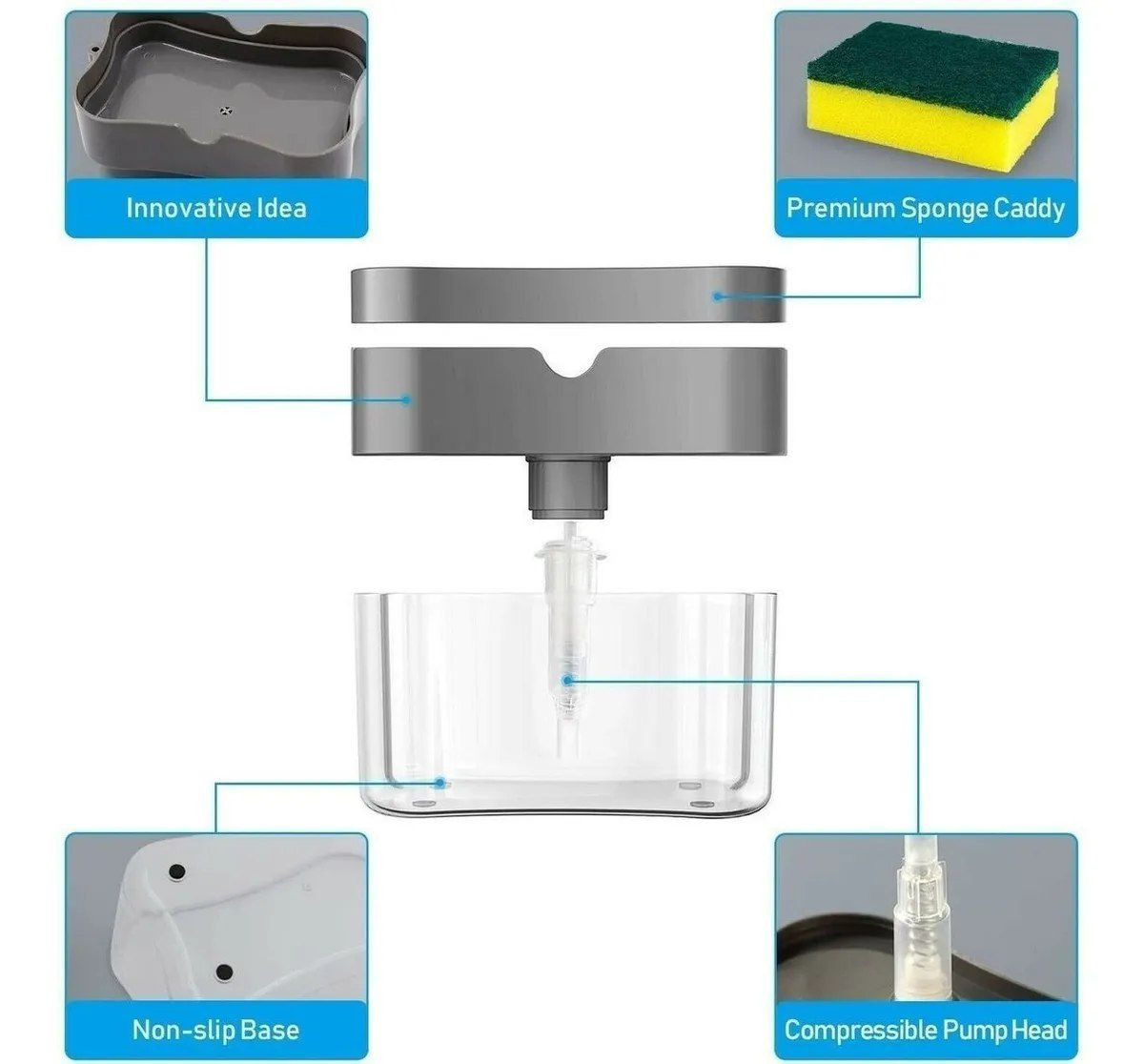 Innovative Idea

Premium Sponge Caddy

Non-slip Base

Compressible Pump Head